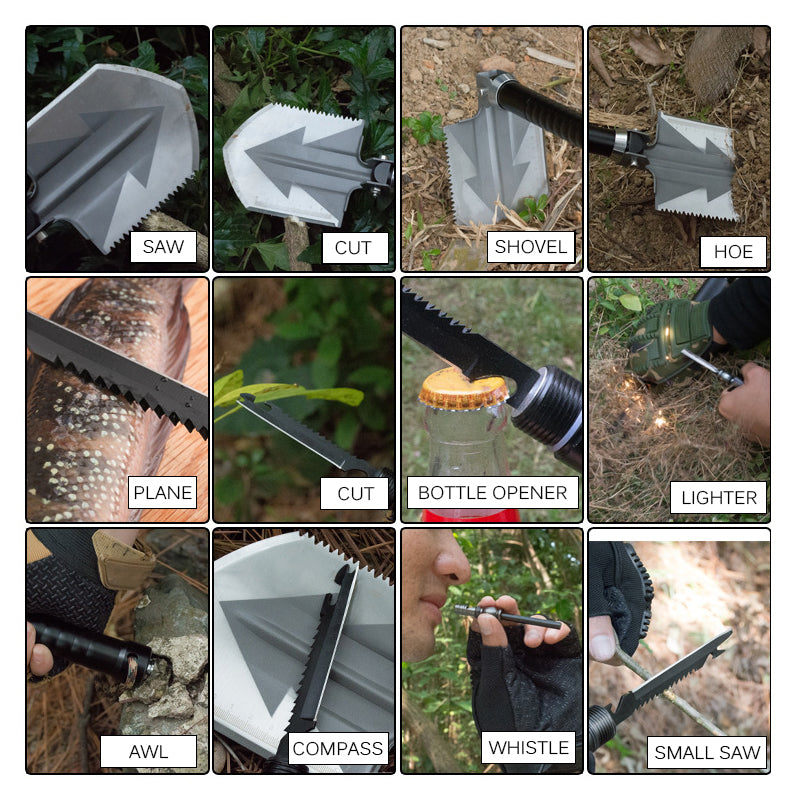 SAW

CUT

SHOVEL

HOE

PLANE

CUT

BOTTLE OPENER

LIGHTER

AWL

COMPASS

WHISTLE

SMALL SAW